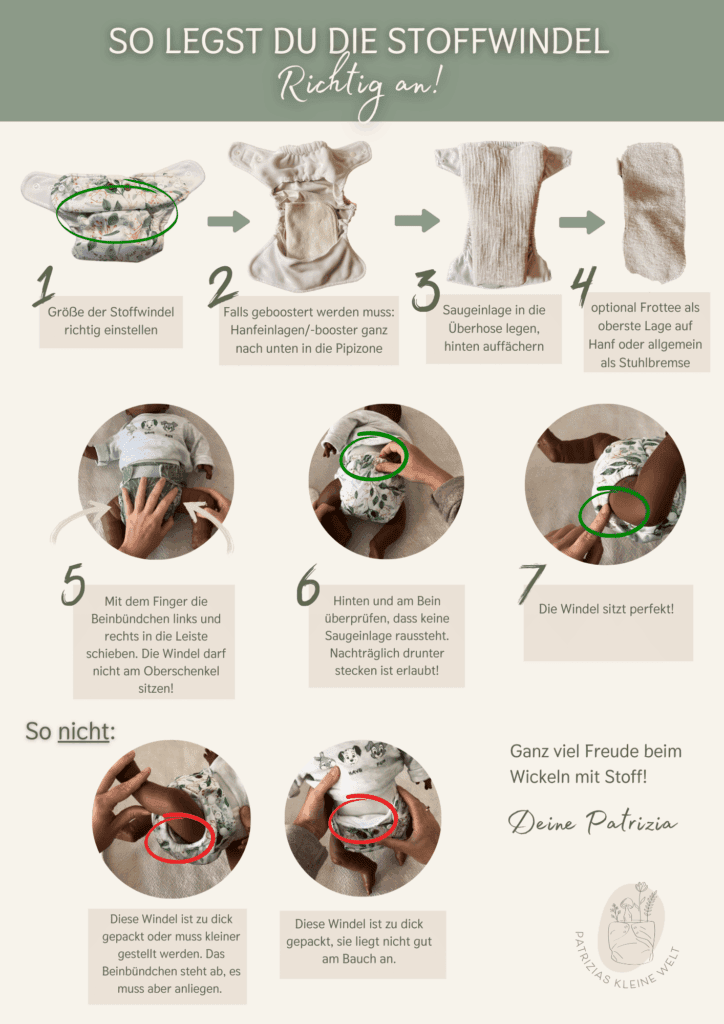 SO LEGST DU DIE STOFFWINDEL
Richtig an!

1
Größe der Stoffwindel richtig einstellen

2
Falls geboostert werden muss: Hanfeinlagen/-booster ganz nach unten in die Pipizone

3
Saugeinlage in die Überhose legen, hinten auffächern

4
optional Frottee als oberste Lage auf Hanf oder allgemein als Stuhlbremse

5
Mit dem Finger die Beinbündchen links und rechts in die Leiste schieben. Die Windel darf nicht am Oberschenkel sitzen!

6
Hinten und am Bein überprüfen, dass keine Saugeinlage raussteht. Nachträglich drunter stecken ist erlaubt!

7
Die Windel sitzt perfekt!

So nicht:

Diese Windel ist zu dick gepackt oder muss kleiner gestellt werden. Das Beinbündchen steht ab, es muss aber anliegen.

Diese Windel ist zu dick gepackt, sie liegt nicht gut am Bauch an.

Ganz viel Freude beim Wickeln mit Stoff!

Deine Patrizia

PATRIZIAS KLEINE WELT